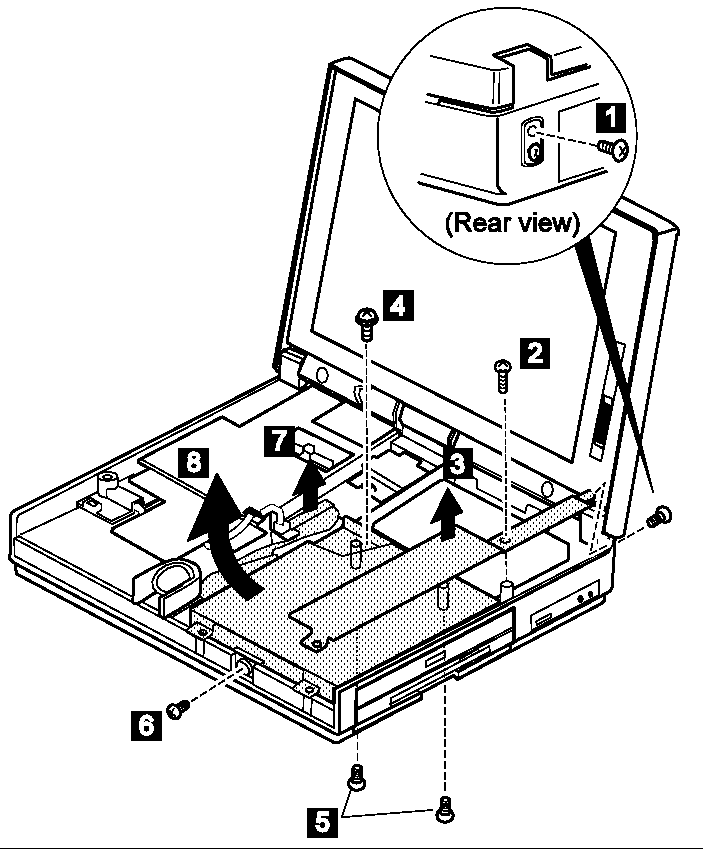 1
(Rear view)
4
2
7
8
3
6
5