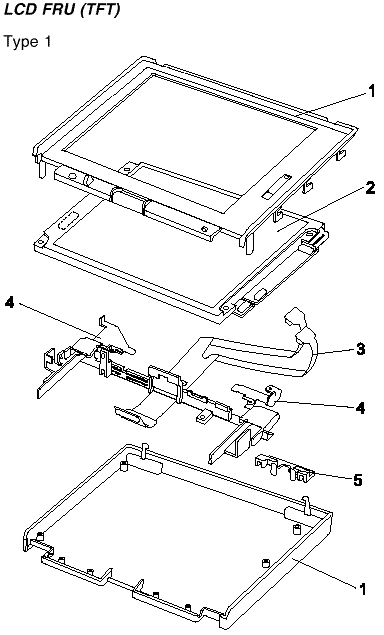 LCD FRU (TFT)

Type 1

1

2

4

3

4

5

1