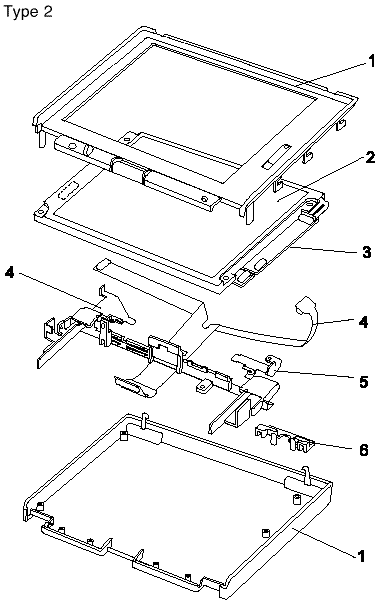 Type 2

1

2

3

4

4

5

6

1