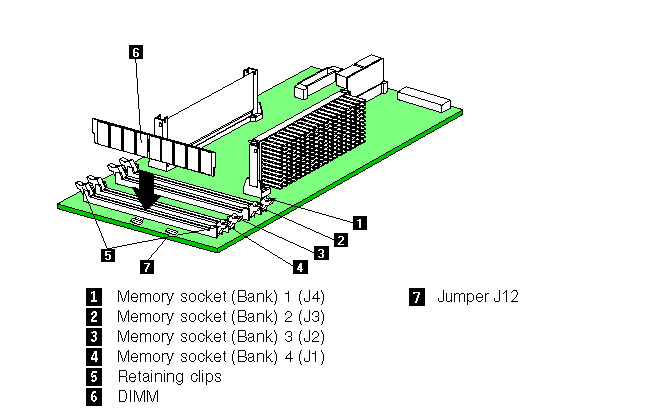 6

1
2
3
4
5
7

1 Memory socket (Bank) 1 (J4)
2 Memory socket (Bank) 2 (J3)
3 Memory socket (Bank) 3 (J2)
4 Memory socket (Bank) 4 (J1)
5 Retaining clips
6 DIMM

7 Jumper J12