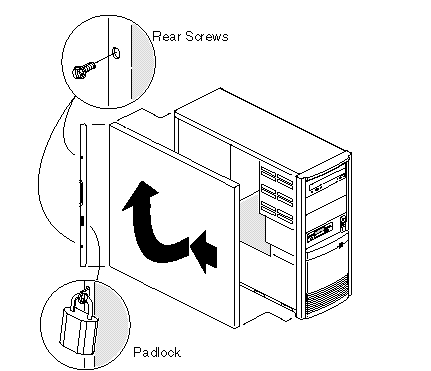 Rear Screws

Padlock