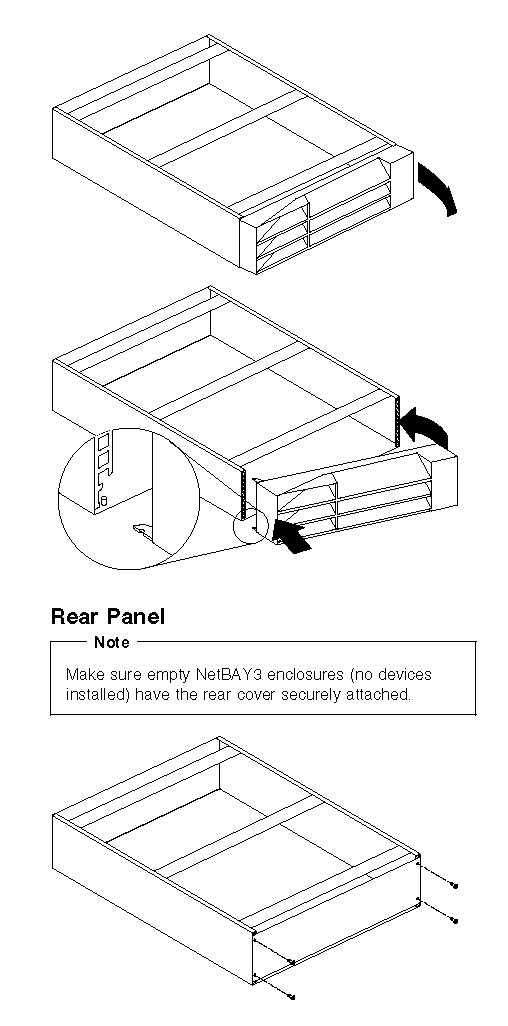 Rear Panel

Note

Make sure empty NetBAY3 enclosures (no devices installed) have the rear cover securely attached.