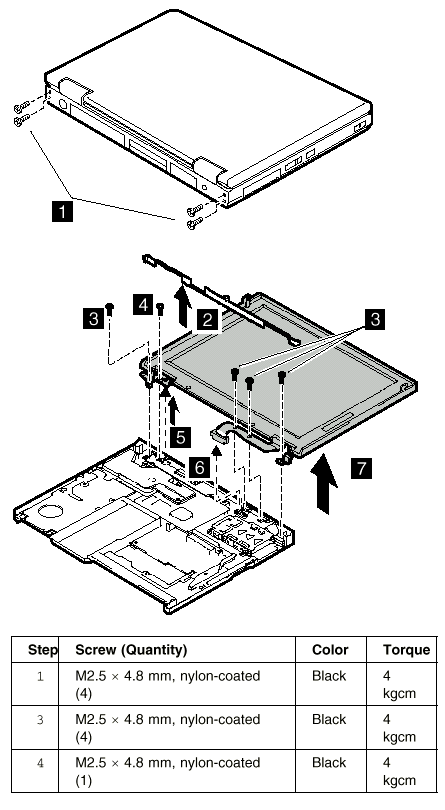 1

3 4 2 3

5

6 7

| Step | Screw (Quantity) | Color | Torque |
|---|---|---|---|
| 1 | M2.5 × 4.8 mm, nylon-coated (4) | Black | 4 kgcm |
| 3 | M2.5 × 4.8 mm, nylon-coated (4) | Black | 4 kgcm |
| 4 | M2.5 × 4.8 mm, nylon-coated (1) | Black | 4 kgcm |