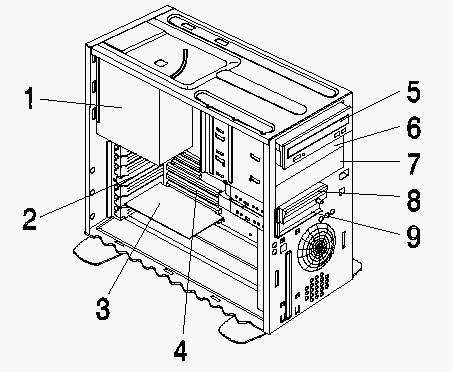 1
2
3
4
5
6
7
8
9