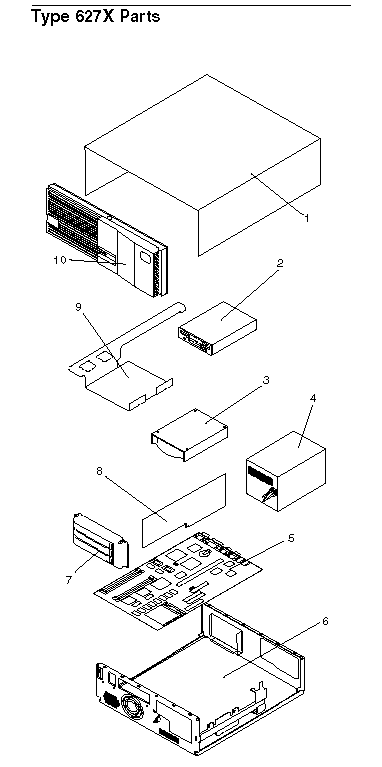 Type 627X Parts

1

10

2

9

3

4

8

5

7

6