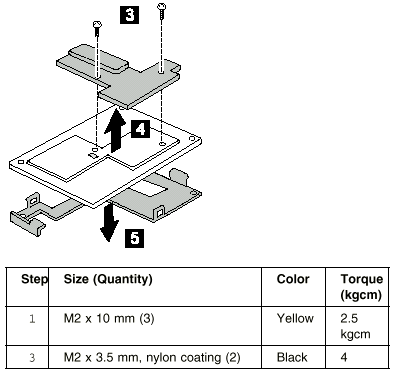 3

4

5

| Step | Size (Quantity) | Color | Torque (kgcm) |
|---|---|---|---|
| 1 | M2 x 10 mm (3) | Yellow | 2.5 kgcm |
| 3 | M2 x 3.5 mm, nylon coating (2) | Black | 4 |