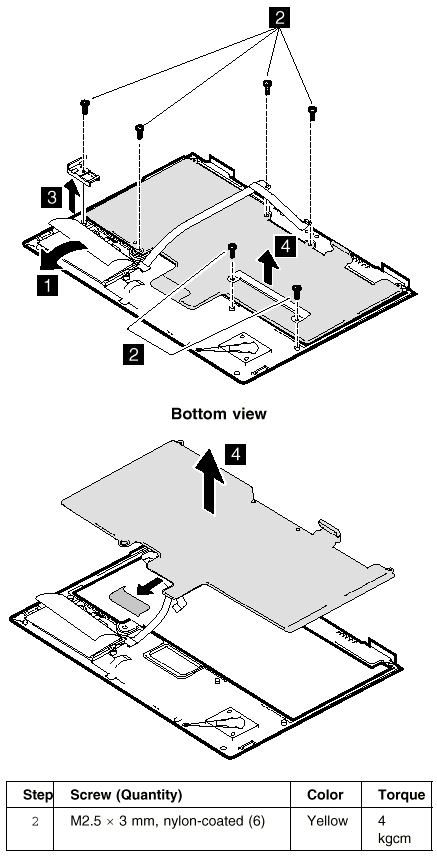 2

3

4

1

2

Bottom view

4

| Step | Screw (Quantity) | Color | Torque |
|---|---|---|---|
| 2 | M2.5 × 3 mm, nylon-coated (6) | Yellow | 4 kgcm |