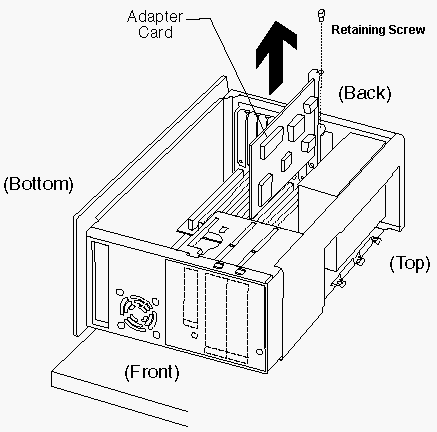 Adapter Card

Retaining Screw

(Back)

(Bottom)

(Top)

(Front)