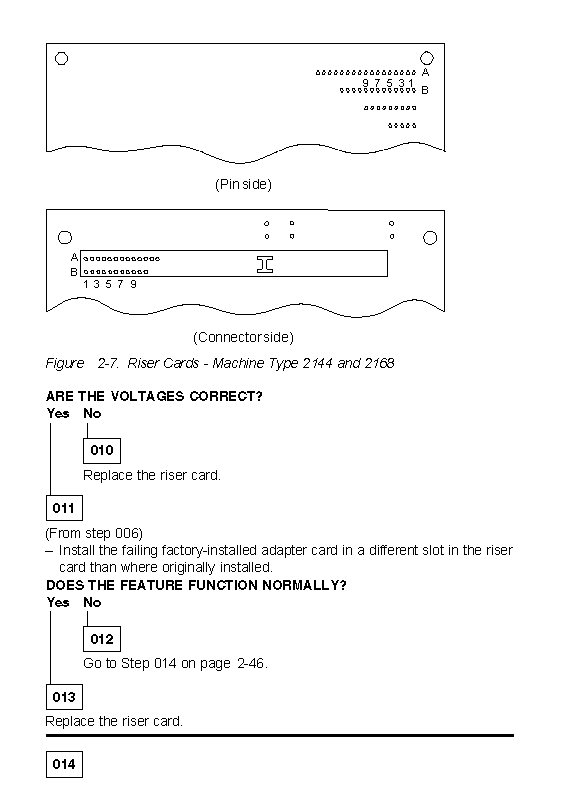 A
9 7 5 3 1
B

(Pin side)

A
B
1 3 5 7 9

(Connector side)

Figure 2-7. Riser Cards - Machine Type 2144 and 2168

ARE THE VOLTAGES CORRECT?
Yes No

010

Replace the riser card.

011

(From step 006)
– Install the failing factory-installed adapter card in a different slot in the riser card than where originally installed.
DOES THE FEATURE FUNCTION NORMALLY?
Yes No

012

Go to Step 014 on page 2-46.

013

Replace the riser card.

014