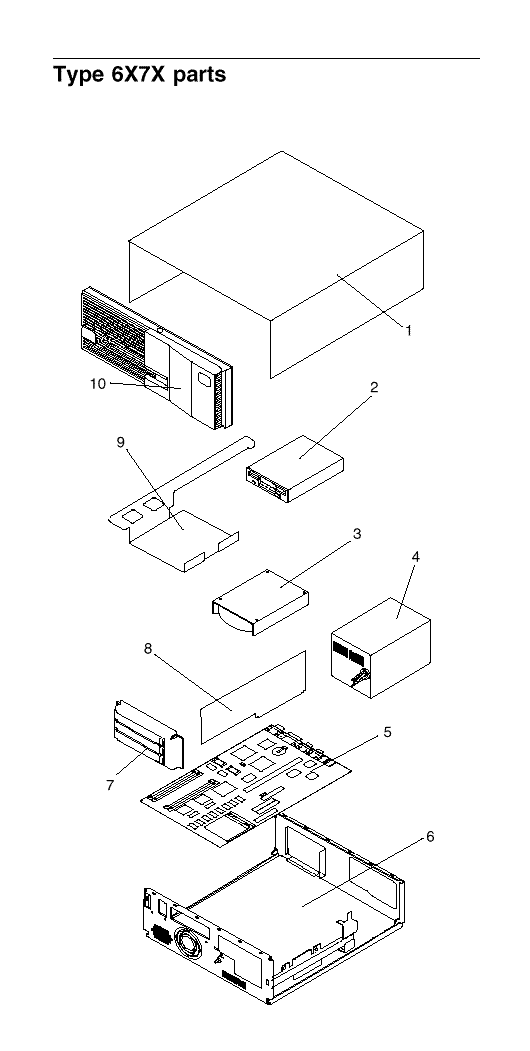 Type 6X7X parts

1
10
2
9
3
4
8
5
7
6