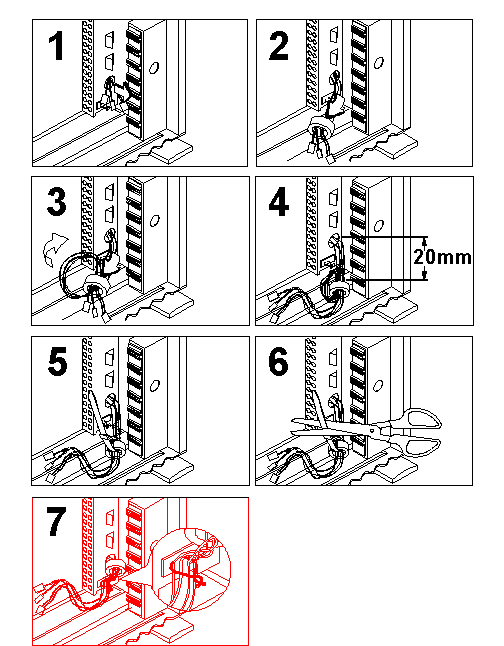 1
2
3
4
20mm
5
6
7