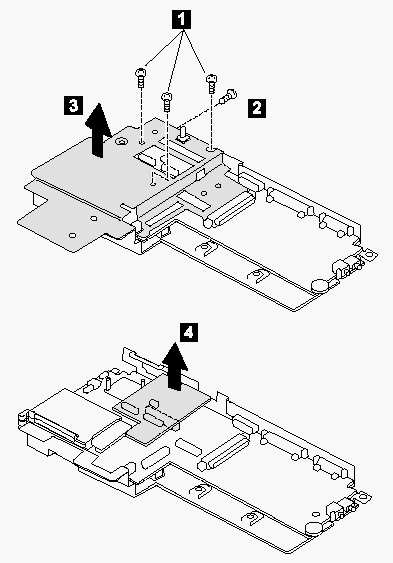 1
3
2
4