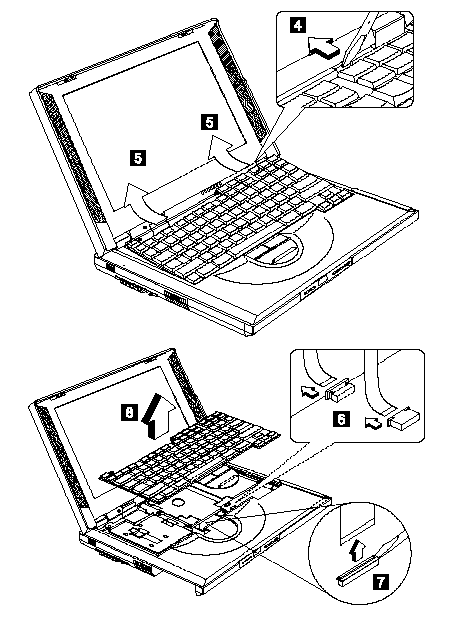 4
5
5
8
6
7