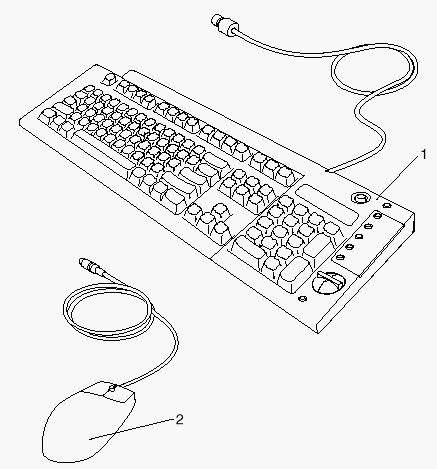 1

2