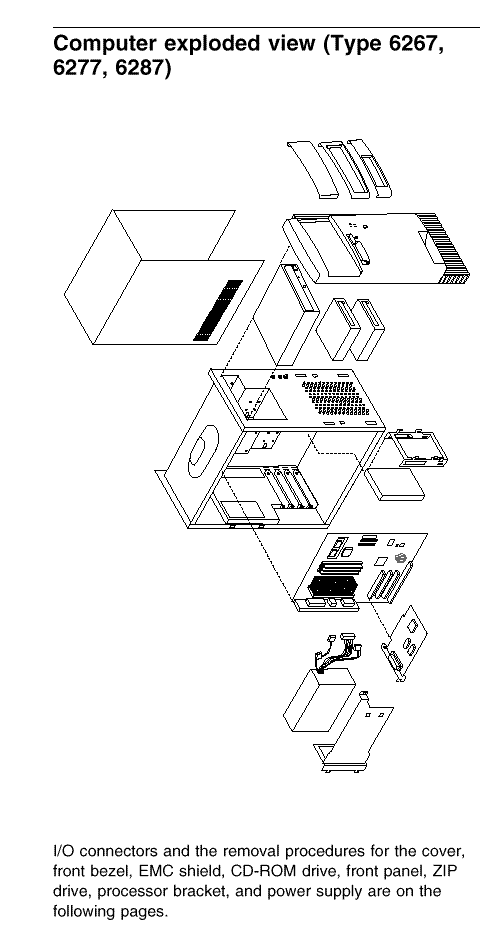 Computer exploded view (Type 6267, 6277, 6287)

I/O connectors and the removal procedures for the cover, front bezel, EMC shield, CD-ROM drive, front panel, ZIP drive, processor bracket, and power supply are on the following pages.