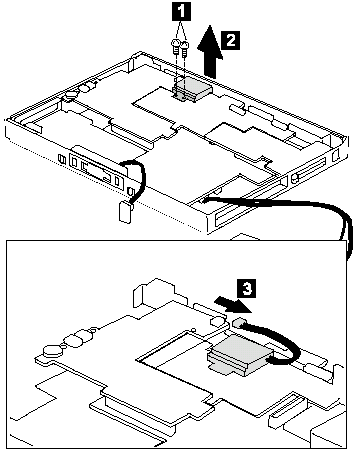 1
2
3