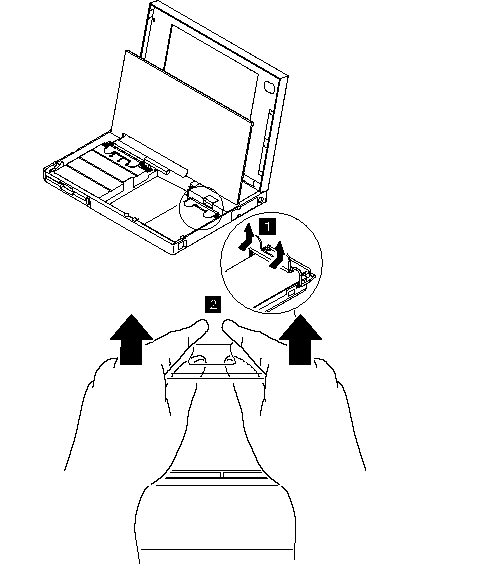 1
2