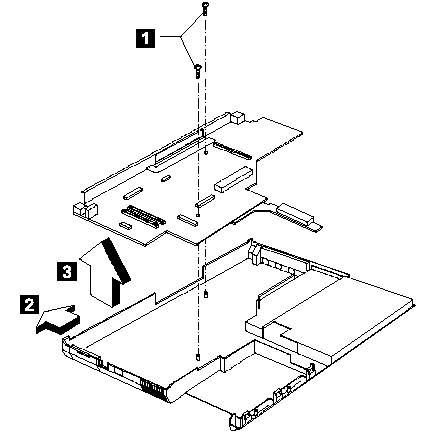 1
3
2