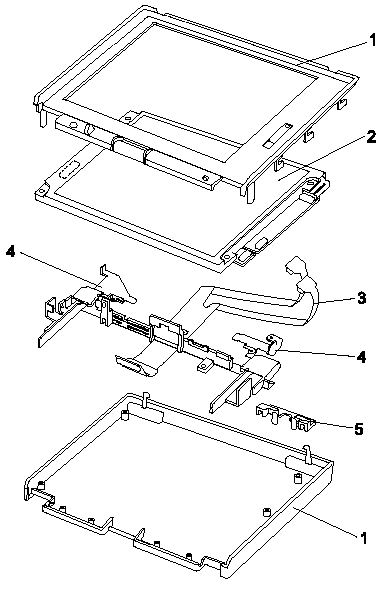 1
2
4
3
4
5
1