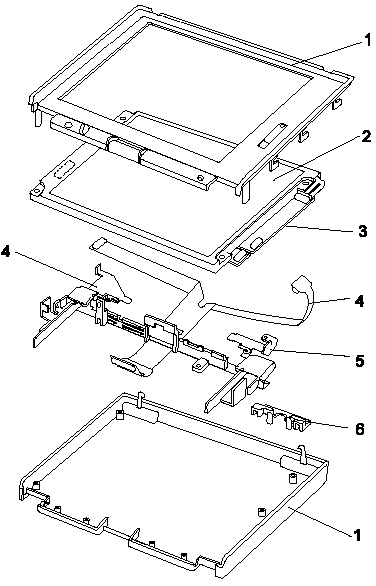 1
2
3
4
4
5
6
1