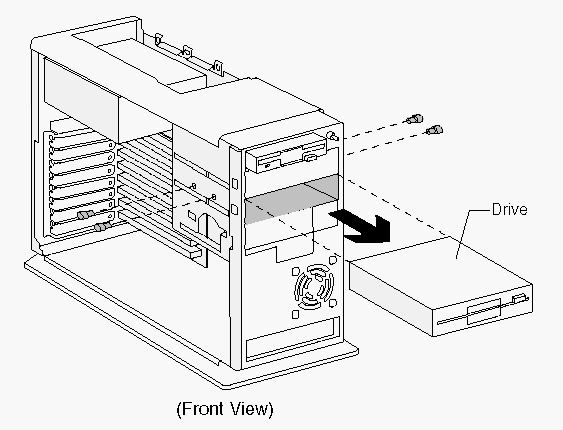 Drive

(Front View)