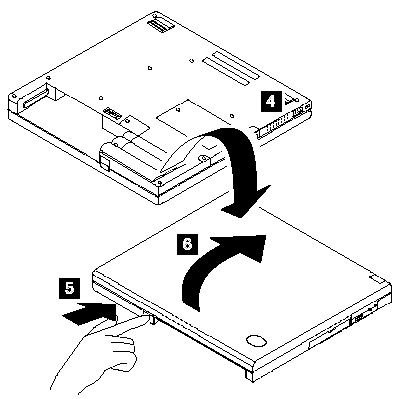 4

6

5