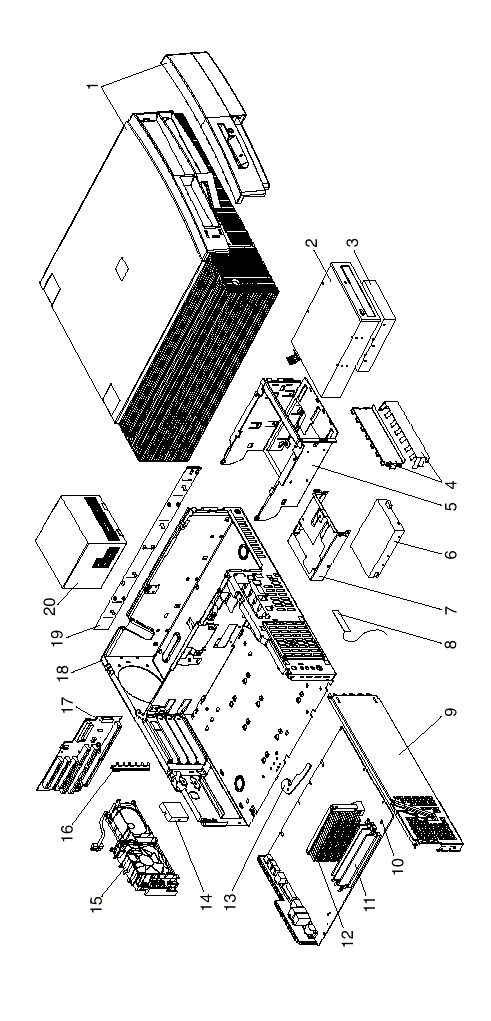 1
2
3
4
5
6
7
8
9
10
11
12
13
14
15
16
17
18
19
20