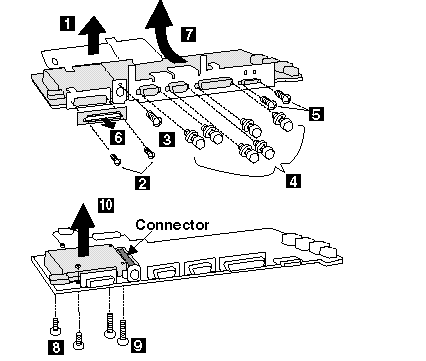 1
7
5
6
3
2
4
10
Connector
8
9