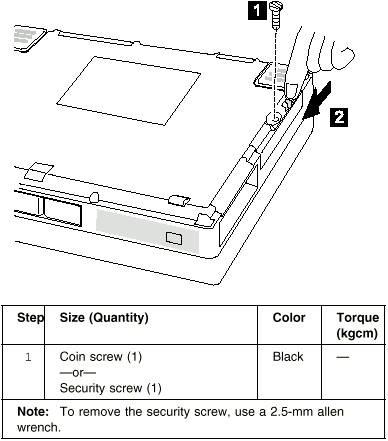 1

2

| Step | Size (Quantity) | Color | Torque (kgcm) |
|---|---|---|---|
| 1 | Coin screw (1) —or— Security screw (1) | Black | — |

**Note:** To remove the security screw, use a 2.5-mm allen wrench.