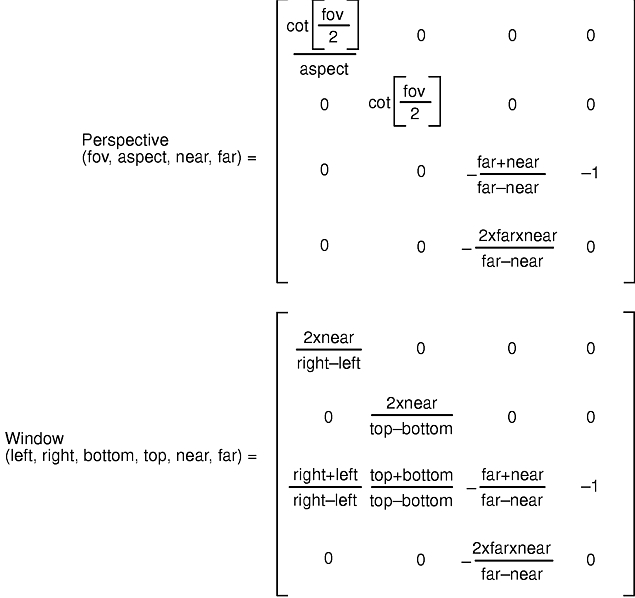 Perspective
(fov, aspect, near, far) = $\begin{bmatrix} \frac{\cot\left[\frac{fov}{2}\right]}{aspect} & 0 & 0 & 0 \\ 0 & \cot\left[\frac{fov}{2}\right] & 0 & 0 \\ 0 & 0 & -\frac{far+near}{far-near} & -1 \\ 0 & 0 & -\frac{2xfarxnear}{far-near} & 0 \end{bmatrix}$

Window
(left, right, bottom, top, near, far) = $\begin{bmatrix} \frac{2xnear}{right-left} & 0 & 0 & 0 \\ 0 & \frac{2xnear}{top-bottom} & 0 & 0 \\ \frac{right+left}{right-left} & \frac{top+bottom}{top-bottom} & -\frac{far+near}{far-near} & -1 \\ 0 & 0 & -\frac{2xfarxnear}{far-near} & 0 \end{bmatrix}$