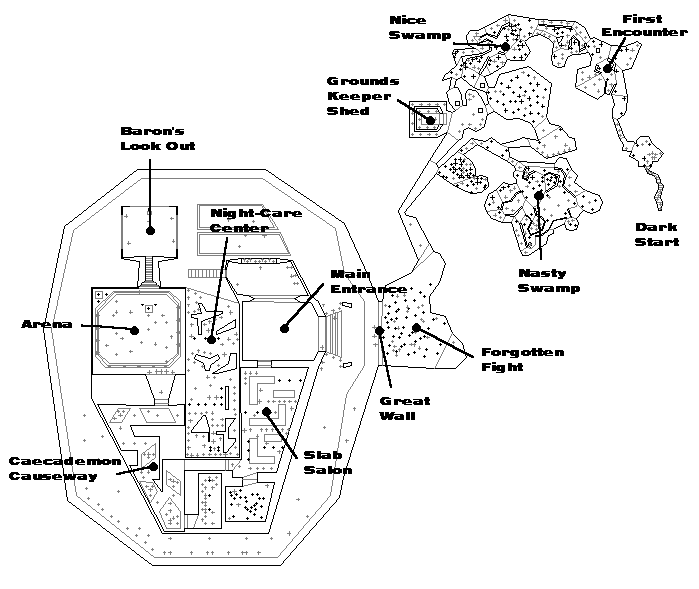 Nice Swamp

First Encounter

Grounds Keeper Shed

Baron's Look Out

Night-Care Center

Main Entrance

Dark Start

Nasty Swamp

Arena

Forgotten Fight

Great Wall

Slab Salon

Caecademon Causeway