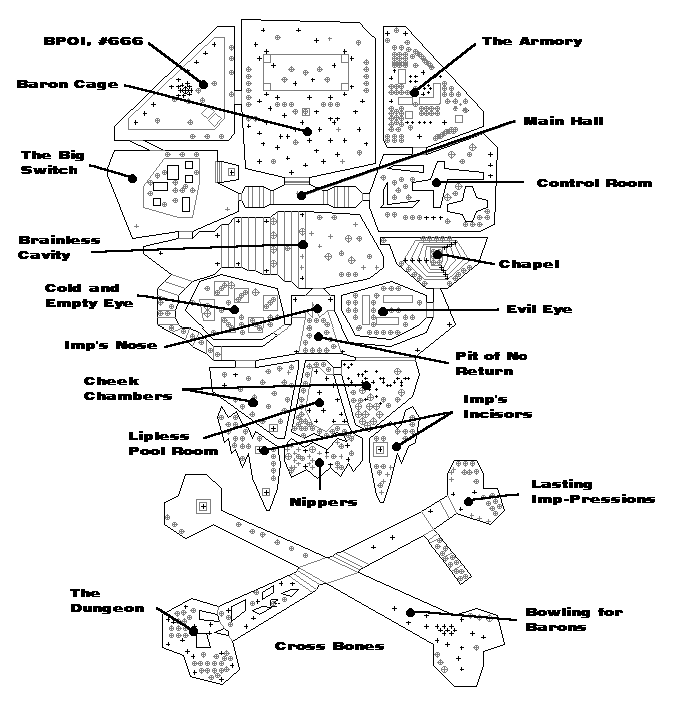 BPOI, #666

The Armory

Baron Cage

Main Hall

The Big Switch

Control Room

Brainless Cavity

Chapel

Cold and Empty Eye

Evil Eye

Imp's Nose

Pit of No Return

Cheek Chambers

Imp's Incisors

Lipless Pool Room

Nippers

Lasting Imp-Pressions

The Dungeon

Bowling for Barons

Cross Bones